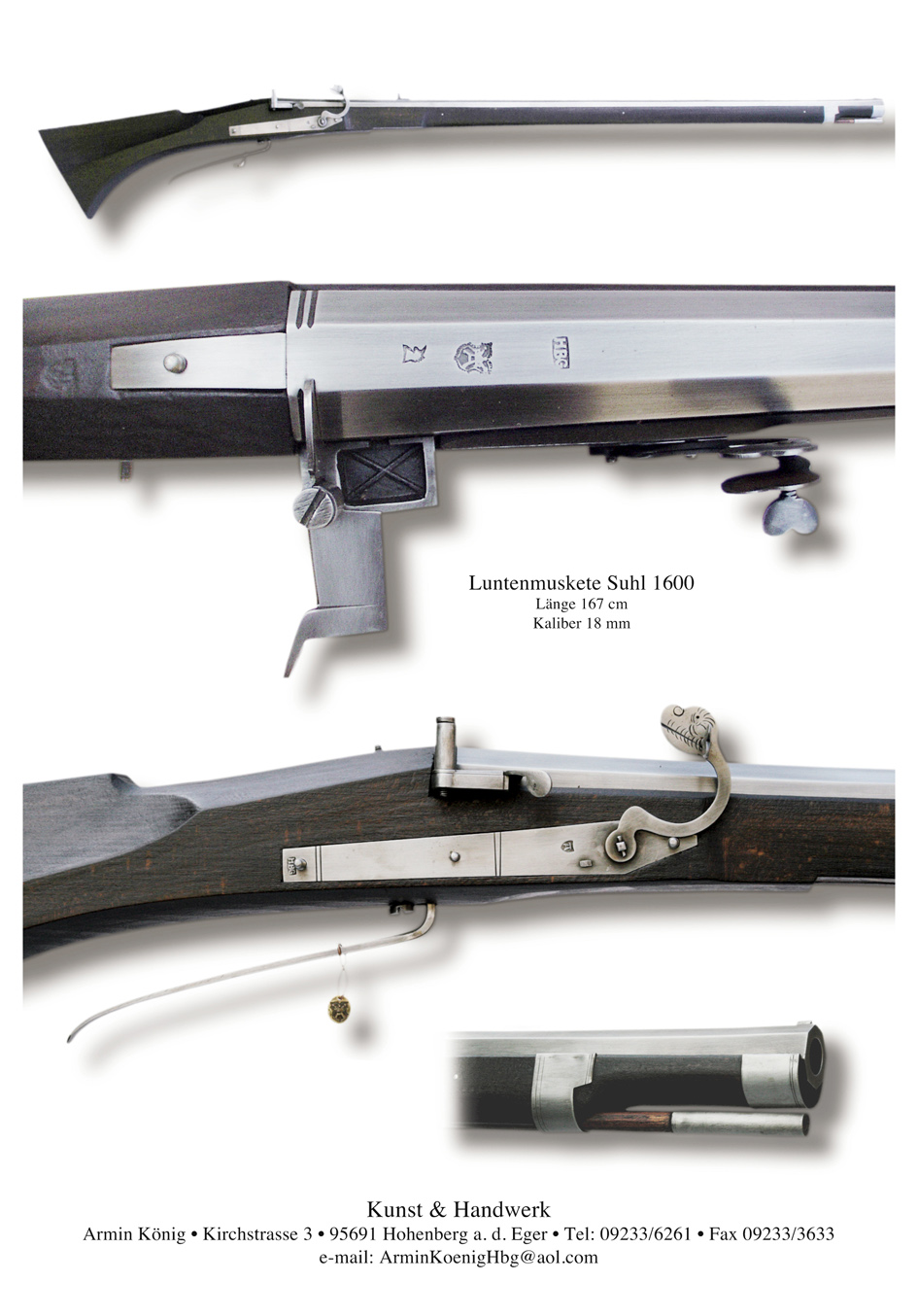 Luntenmuskete Suhl 1600
Länge 167 cm
Kaliber 18 mm

Kunst & Handwerk
Armin König • Kirchstrasse 3 • 95691 Hohenberg a. d. Eger • Tel: 09233/6261 • Fax 09233/3633
e-mail: ArminKoenigHbg@aol.com